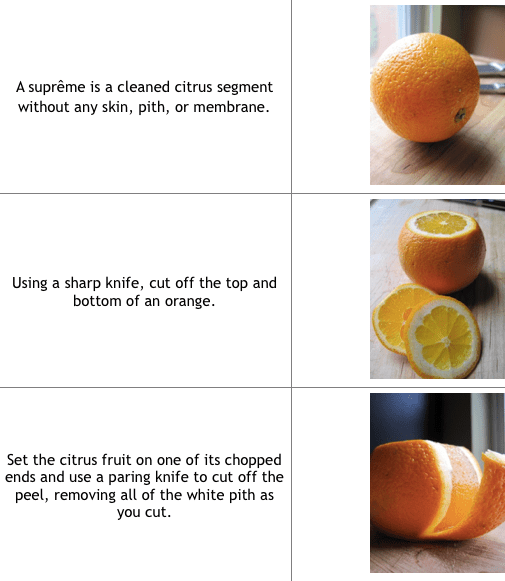 A suprême is a cleaned citrus segment without any skin, pith, or membrane.

Using a sharp knife, cut off the top and bottom of an orange.

Set the citrus fruit on one of its chopped ends and use a paring knife to cut off the peel, removing all of the white pith as you cut.